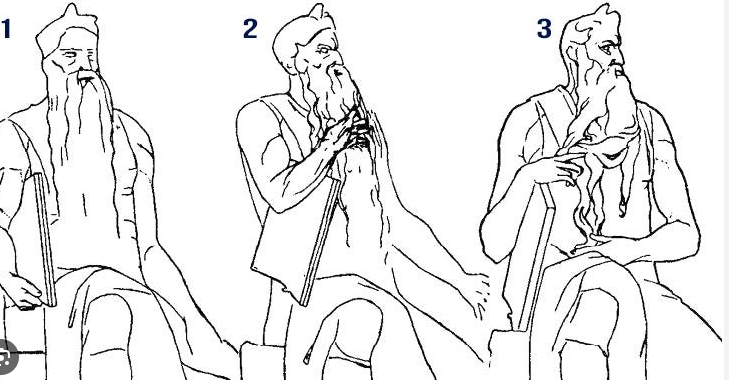 1

2

3